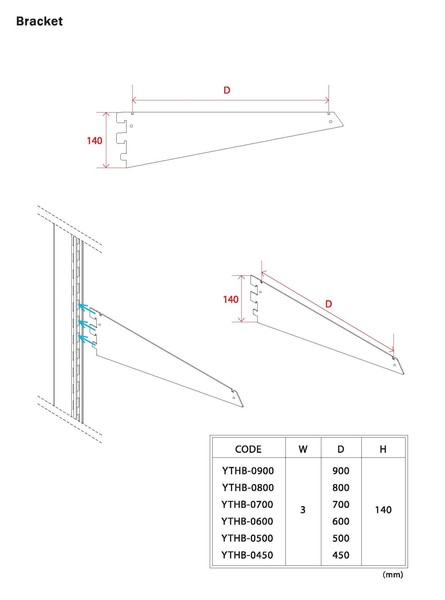 Bracket

D

140

140

D

| CODE | W | D | H |
|---|---|---|---|
| YTHB-0900 | 3 | 900 | 140 |
| YTHB-0800 | | 800 | |
| YTHB-0700 | | 700 | |
| YTHB-0600 | | 600 | |
| YTHB-0500 | | 500 | |
| YTHB-0450 | | 450 | |

(mm)